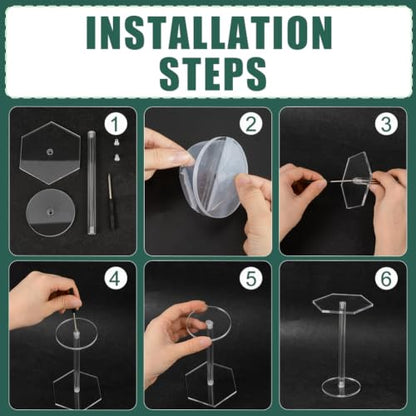 INSTALLATION STEPS

1

2

3

4

5

6