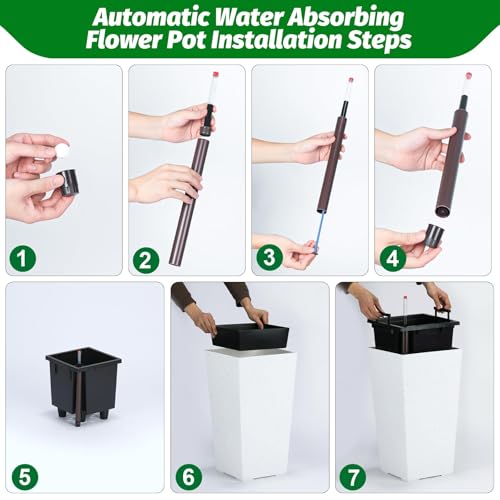 Automatic Water Absorbing Flower Pot Installation Steps

1

2

3

4

5

6

7