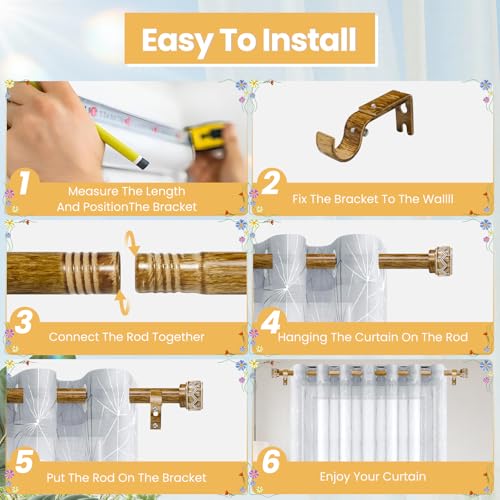 Easy To Install

1 Measure The Length And PositionThe Bracket

2 Fix The Bracket To The Walll

3 Connect The Rod Together

4 Hanging The Curtain On The Rod

5 Put The Rod On The Bracket

6 Enjoy Your Curtain