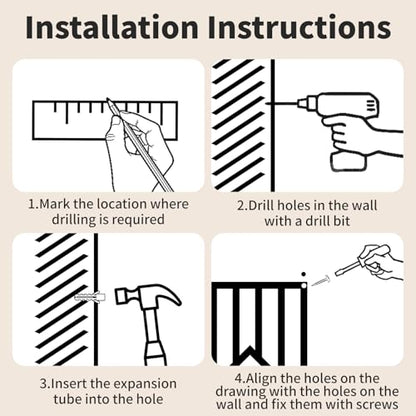 Installation Instructions

1.Mark the location where drilling is required

2.Drill holes in the wall with a drill bit

3.Insert the expansion tube into the hole

4.Align the holes on the drawing with the holes on the wall and fix them with screws