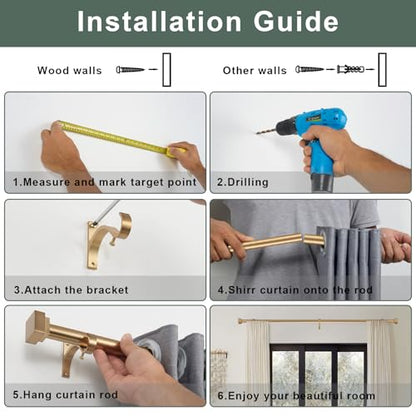 Installation Guide

Wood walls

Other walls

1.Measure and mark target point

2.Drilling

3.Attach the bracket

4.Shirr curtain onto the rod

5.Hang curtain rod

6.Enjoy your beautiful room