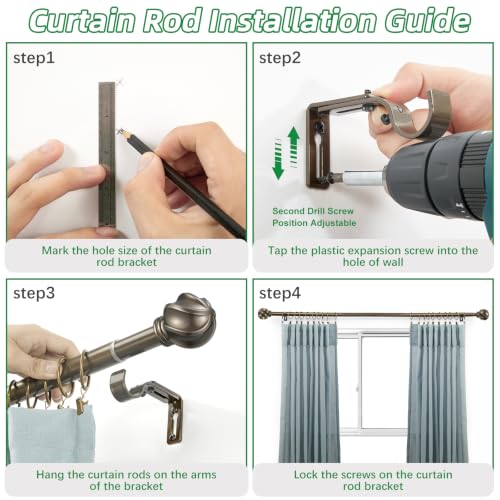 Curtain Rod Installation Guide

step1

Mark the hole size of the curtain rod bracket

step2

Second Drill Screw Position Adjustable

Tap the plastic expansion screw into the hole of wall

step3

Hang the curtain rods on the arms of the bracket

step4

Lock the screws on the curtain rod bracket