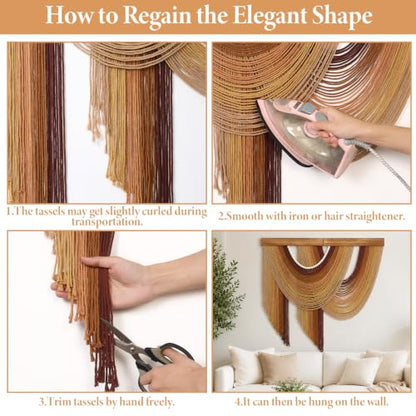 How to Regain the Elegant Shape

1.The tassels may get slightly curled during transportation.

2.Smooth with iron or hair straightener.

3.Trim tassels by hand freely.

4.It can then be hung on the wall.