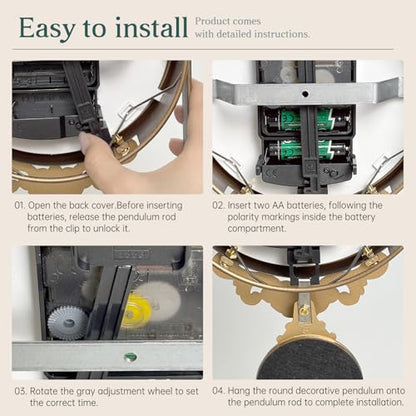 Easy to install Product comes with detailed instructions.

01. Open the back cover.Before inserting batteries, release the pendulum rod from the clip to unlock it.

02. Insert two AA batteries, following the polarity markings inside the battery compartment.

03. Rotate the gray adjustment wheel to set the correct time.

04. Hang the round decorative pendulum onto the pendulum rod to complete installation.