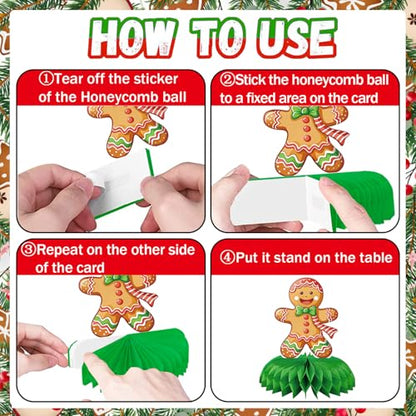 HOW TO USE

①Tear off the sticker of the Honeycomb ball

②Stick the honeycomb ball to a fixed area on the card

③Repeat on the other side of the card

④Put it stand on the table