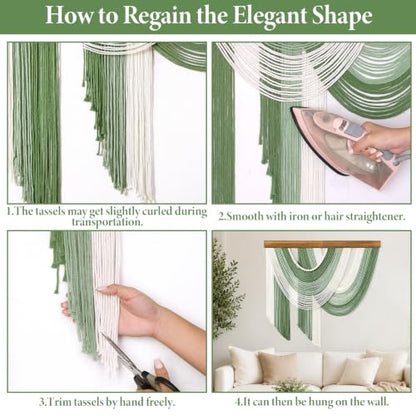 How to Regain the Elegant Shape

1.The tassels may get slightly curled during transportation.

2.Smooth with iron or hair straightener.

3.Trim tassels by hand freely.

4.It can then be hung on the wall.