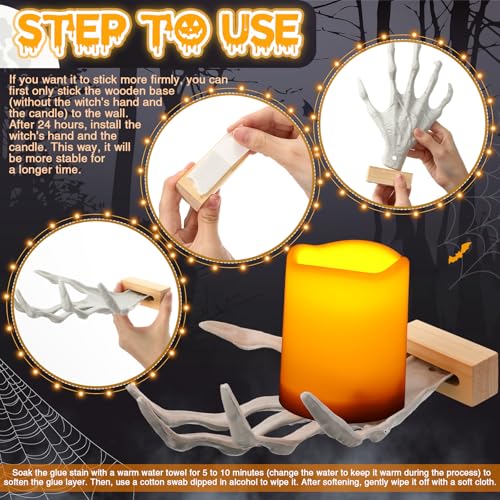 STEP TO USE

If you want it to stick more firmly, you can first only stick the wooden base (without the witch's hand and the candle) to the wall. After 24 hours, install the witch's hand and the candle. This way, it will be more stable for a longer time.

Soak the glue stain with a warm water towel for 5 to 10 minutes (change the water to keep it warm during the process) to soften the glue layer. Then, use a cotton swab dipped in alcohol to wipe it. After softening, gently wipe it off with a soft cloth.