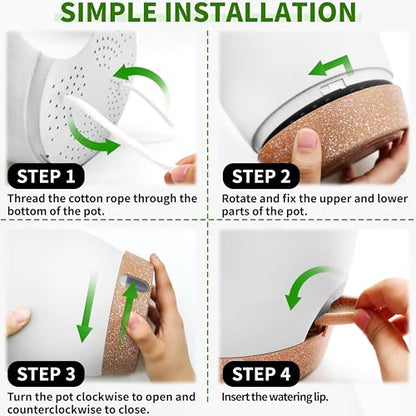 SIMPLE INSTALLATION

STEP 1

Thread the cotton rope through the bottom of the pot.

STEP 2

Rotate and fix the upper and lower parts of the pot.

STEP 3

Turn the pot clockwise to open and counterclockwise to close.

STEP 4

Insert the watering lip.