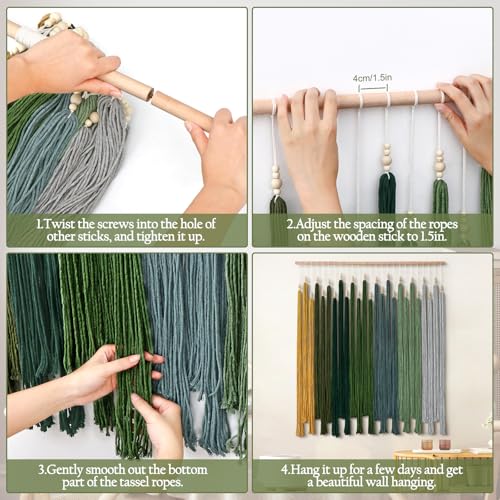 1.Twist the screws into the hole of other sticks, and tighten it up.

4cm/1.5in

2.Adjust the spacing of the ropes on the wooden stick to 1.5in.

3.Gently smooth out the bottom part of the tassel ropes.

4.Hang it up for a few days and get a beautiful wall hanging.