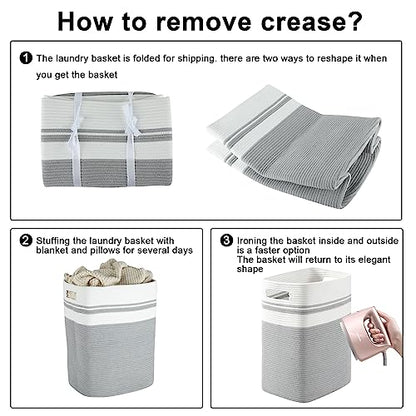 How to remove crease?

1 The laundry basket is folded for shipping. there are two ways to reshape it when you get the basket

2 Stuffing the laundry basket with blanket and pillows for several days

3 Ironing the basket inside and outside is a faster option
The basket will return to its elegant shape