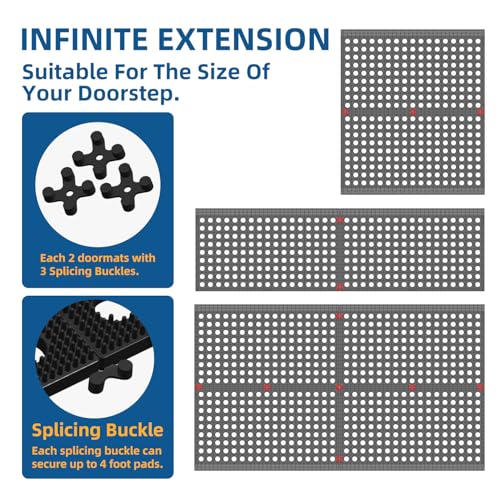 INFINITE EXTENSION
Suitable For The Size Of Your Doorstep.

Each 2 doormats with 3 Splicing Buckles.

Splicing Buckle
Each splicing buckle can secure up to 4 foot pads.