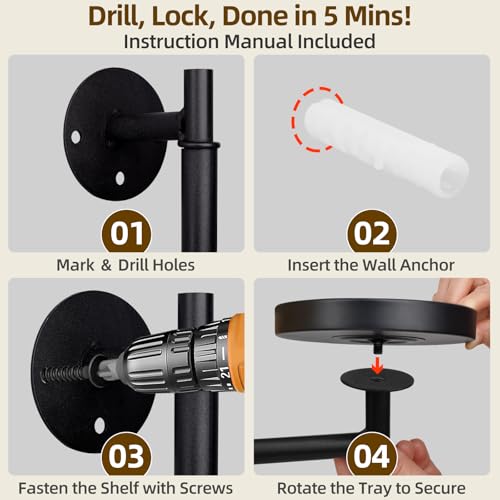 Drill, Lock, Done in 5 Mins!
Instruction Manual Included

01
Mark & Drill Holes

02
Insert the Wall Anchor

21

03
Fasten the Shelf with Screws

04
Rotate the Tray to Secure