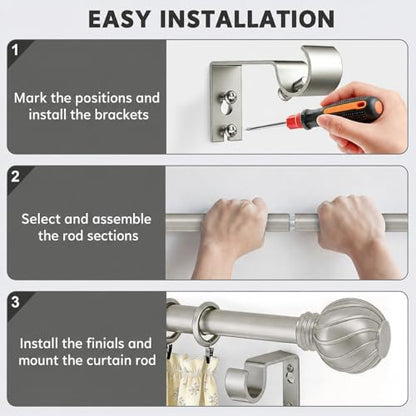 EASY INSTALLATION

1

Mark the positions and install the brackets

2

Select and assemble the rod sections

3

Install the finials and mount the curtain rod