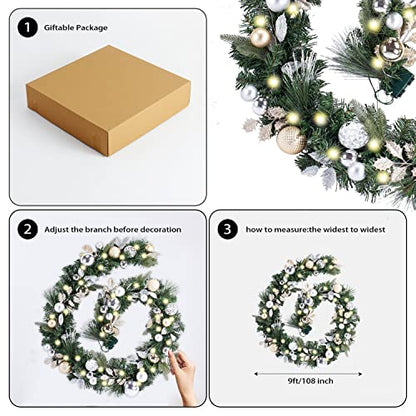 1 Giftable Package

2 Adjust the branch before decoration

3 how to measure:the widest to widest

9ft/108 inch