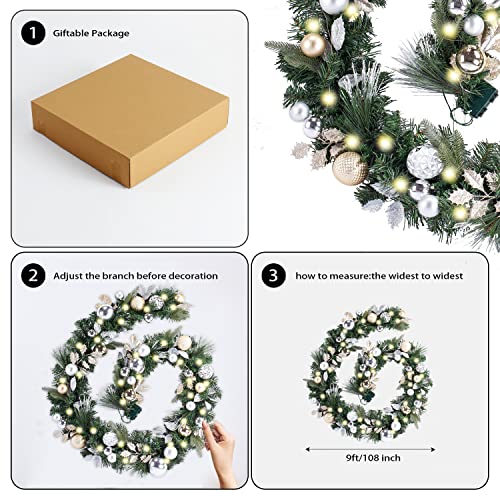 1 Giftable Package

2 Adjust the branch before decoration

3 how to measure:the widest to widest

9ft/108 inch