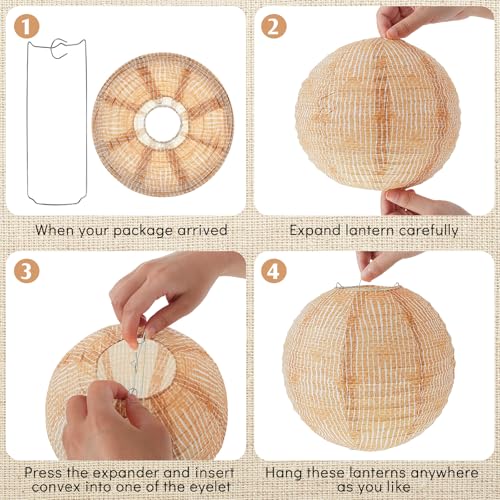 1

When your package arrived

2

Expand lantern carefully

3

Press the expander and insert convex into one of the eyelet

4

Hang these lanterns anywhere as you like