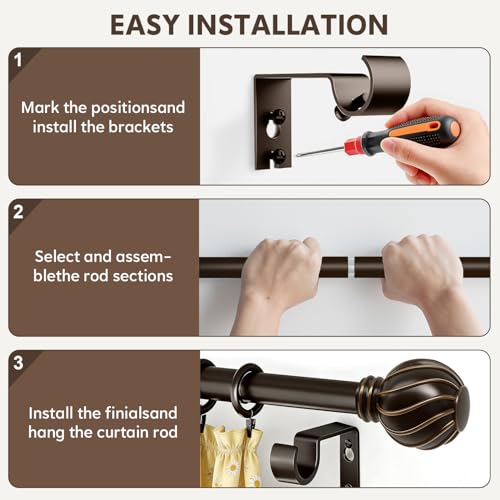 EASY INSTALLATION

1

Mark the positionsand install the brackets

2

Select and assemblethe rod sections

3

Install the finialsand hang the curtain rod