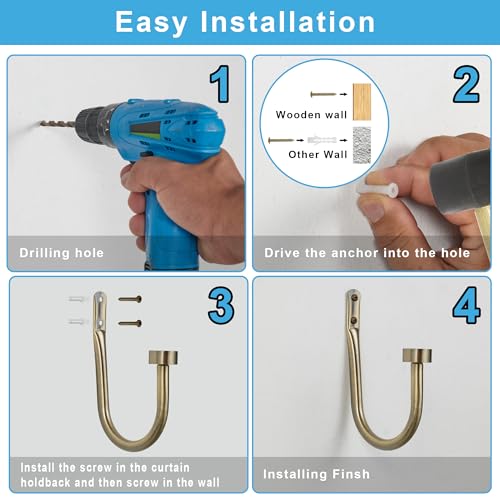 Easy Installation

1

Drilling hole

2

Wooden wall

Other Wall

Drive the anchor into the hole

3

Install the screw in the curtain holdback and then screw in the wall

4

Installing Finsh