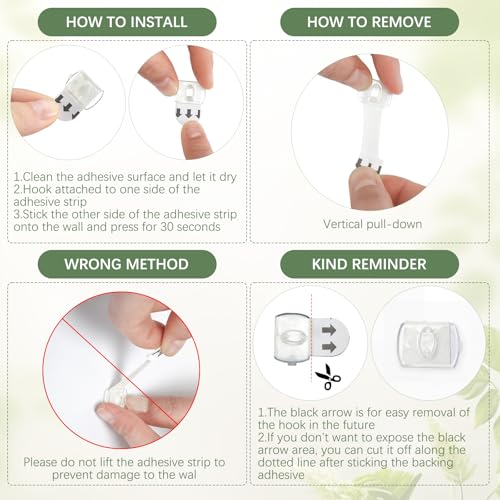 HOW TO INSTALL

1.Clean the adhesive surface and let it dry
2.Hook attached to one side of the adhesive strip
3.Stick the other side of the adhesive strip onto the wall and press for 30 seconds

HOW TO REMOVE

Vertical pull-down

WRONG METHOD

Please do not lift the adhesive strip to prevent damage to the wal

KIND REMINDER

1.The black arrow is for easy removal of the hook in the future
2.If you don't want to expose the black arrow area, you can cut it off along the dotted line after sticking the backing adhesive