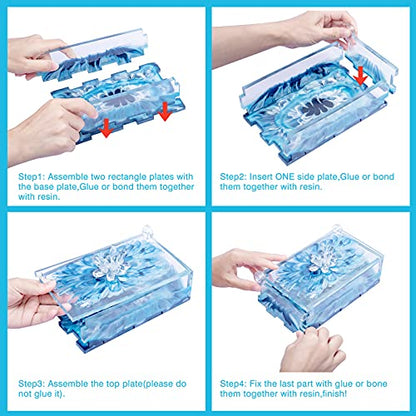 Step1: Assemble two rectangle plates with the base plate,Glue or bond them together with resin.

Step2: Insert ONE side plate,Glue or bond them together with resin.

Step3: Assemble the top plate(please do not glue it).

Step4: Fix the last part with glue or bone them together with resin,finish!