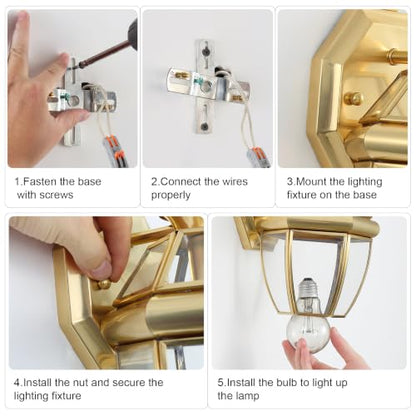 1.Fasten the base with screws

2.Connect the wires properly

3.Mount the lighting fixture on the base

4.Install the nut and secure the lighting fixture

5.Install the bulb to light up the lamp