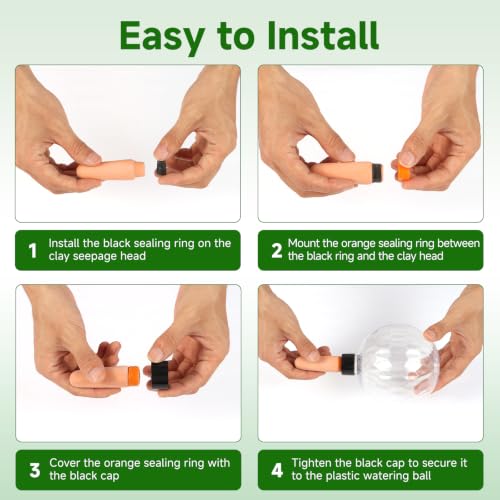 Easy to Install

1 Install the black sealing ring on the clay seepage head

2 Mount the orange sealing ring between the black ring and the clay head

3 Cover the orange sealing ring with the black cap

4 Tighten the black cap to secure it to the plastic watering ball