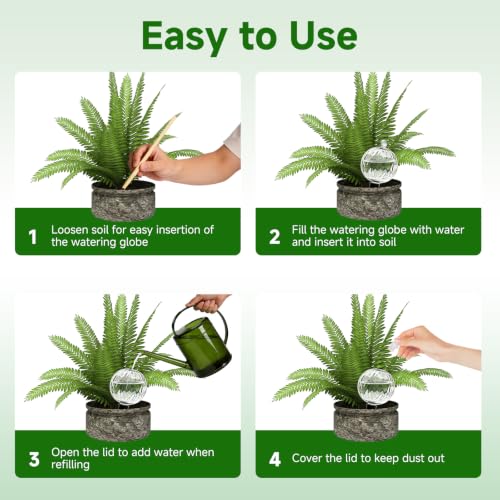 Easy to Use

1 Loosen soil for easy insertion of the watering globe

2 Fill the watering globe with water and insert it into soil

3 Open the lid to add water when refilling

4 Cover the lid to keep dust out