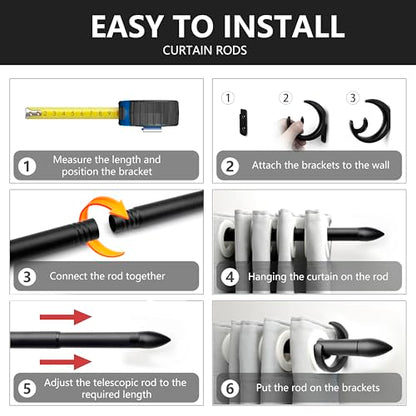 EASY TO INSTALL
CURTAIN RODS

1 Measure the length and position the bracket

1
2
3

2 Attach the brackets to the wall

3 Connect the rod together

4 Hanging the curtain on the rod

5 Adjust the telescopic rod to the required length

6 Put the rod on the brackets