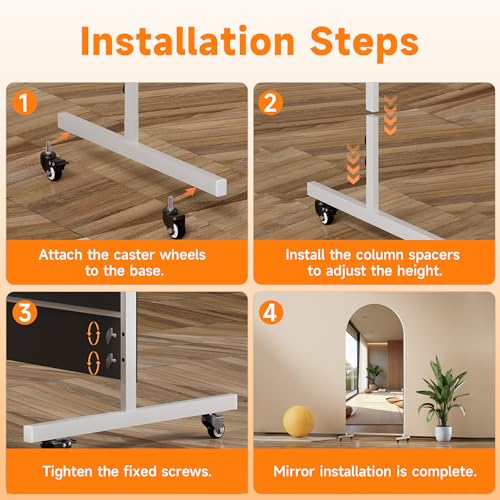 Installation Steps

1

Attach the caster wheels to the base.

2

Install the column spacers to adjust the height.

3

Tighten the fixed screws.

4

Mirror installation is complete.