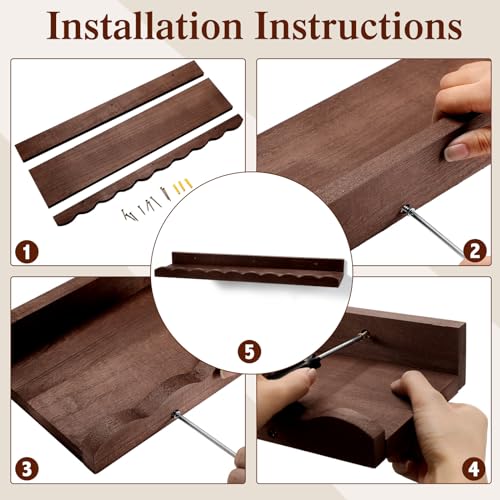 Installation Instructions

1

2

5

3

4