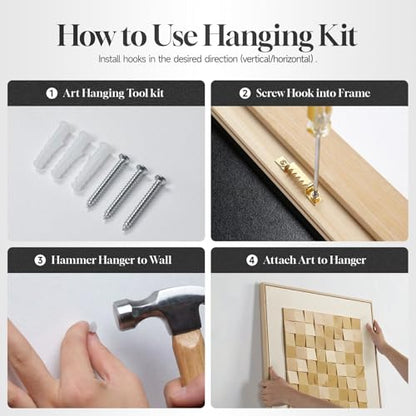 How to Use Hanging Kit

Install hooks in the desired direction (vertical/horizontal).

① Art Hanging Tool kit

② Screw Hook into Frame

③ Hammer Hanger to Wall

④ Attach Art to Hanger