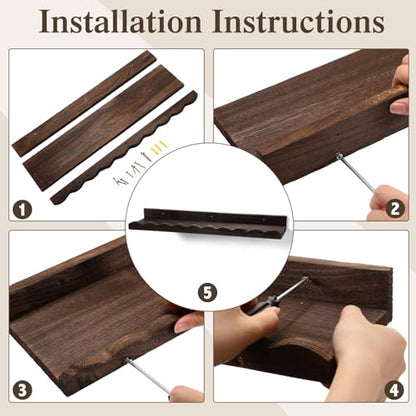 Installation Instructions

1

2

5

3

4