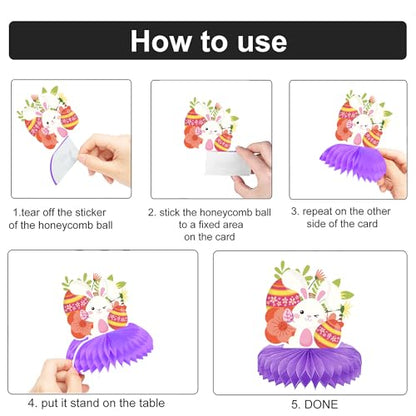 How to use

1.tear off the sticker of the honeycomb ball

2. stick the honeycomb ball to a fixed area on the card

3. repeat on the other side of the card

4. put it stand on the table

5. DONE