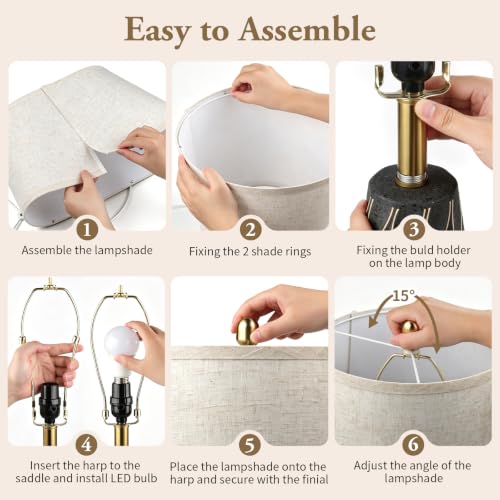 Easy to Assemble

1
Assemble the lampshade

2
Fixing the 2 shade rings

3
Fixing the buld holder on the lamp body

4
Insert the harp to the saddle and install LED bulb

5
Place the lampshade onto the harp and secure with the finial

15°

6
Adjust the angle of the lampshade