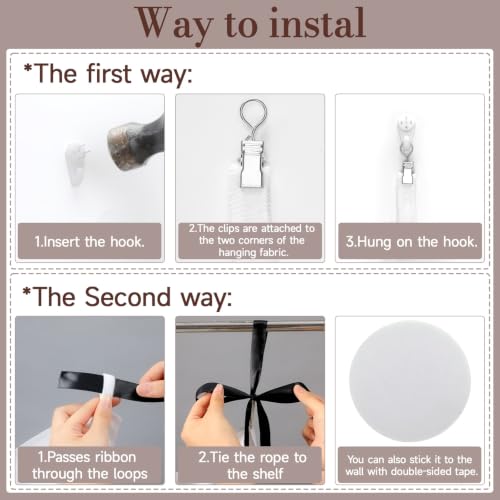 Way to instal

*The first way:

1.Insert the hook.

2.The clips are attached to the two corners of the hanging fabric.

3.Hung on the hook.

*The Second way:

1.Passes ribbon through the loops

2.Tie the rope to the shelf

You can also stick it to the wall with double-sided tape.