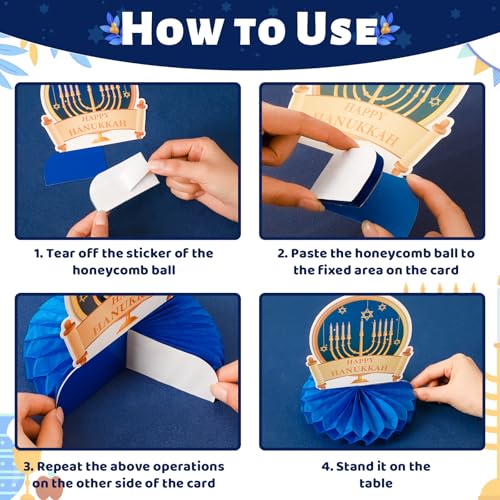 How to Use

HAPPY HANUKKAH

1. Tear off the sticker of the honeycomb ball

HAPPY HANUKKAH

2. Paste the honeycomb ball to the fixed area on the card

HAPPY HANUKKAH

3. Repeat the above operations on the other side of the card

HAPPY HANUKKAH

4. Stand it on the table