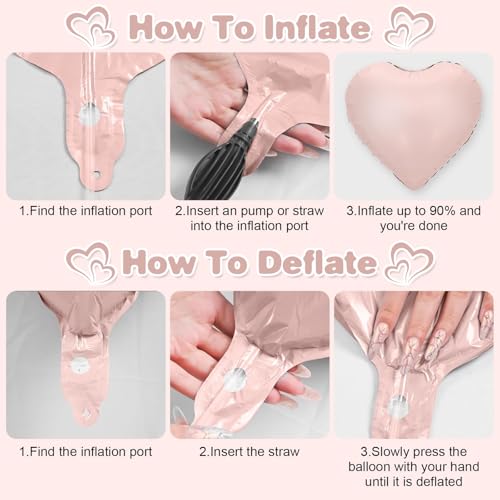 How To Inflate

1.Find the inflation port

2.Insert an pump or straw into the inflation port

3.Inflate up to 90% and you're done

How To Deflate

1.Find the inflation port

2.Insert the straw

3.Slowly press the balloon with your hand until it is deflated