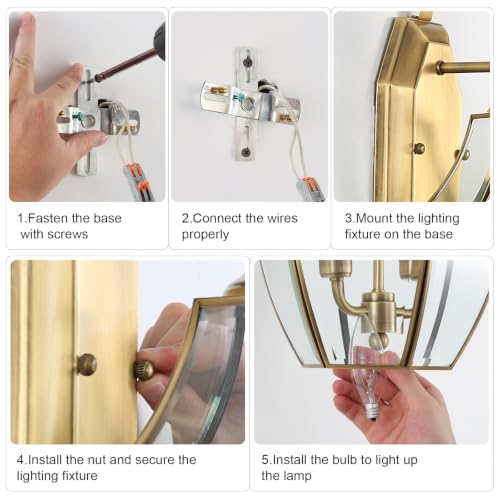 1.Fasten the base with screws

2.Connect the wires properly

3.Mount the lighting fixture on the base

4.Install the nut and secure the lighting fixture

5.Install the bulb to light up the lamp