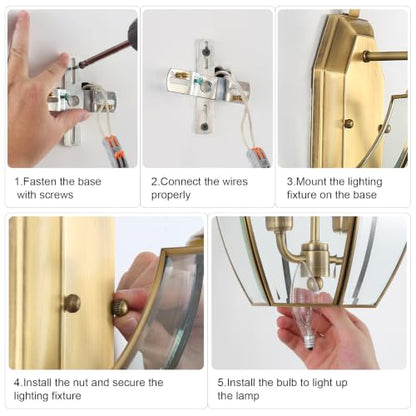 1.Fasten the base with screws

2.Connect the wires properly

3.Mount the lighting fixture on the base

4.Install the nut and secure the lighting fixture

5.Install the bulb to light up the lamp