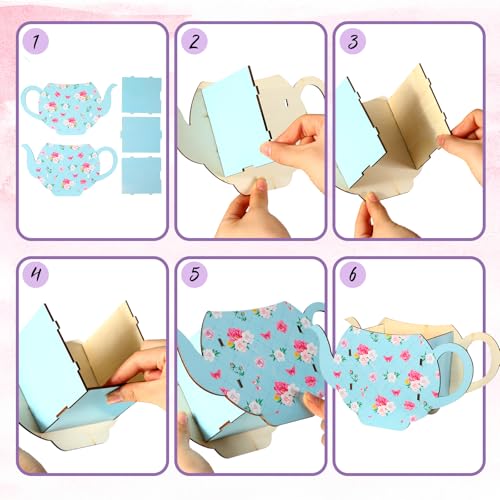 1

2

3

4

5

6