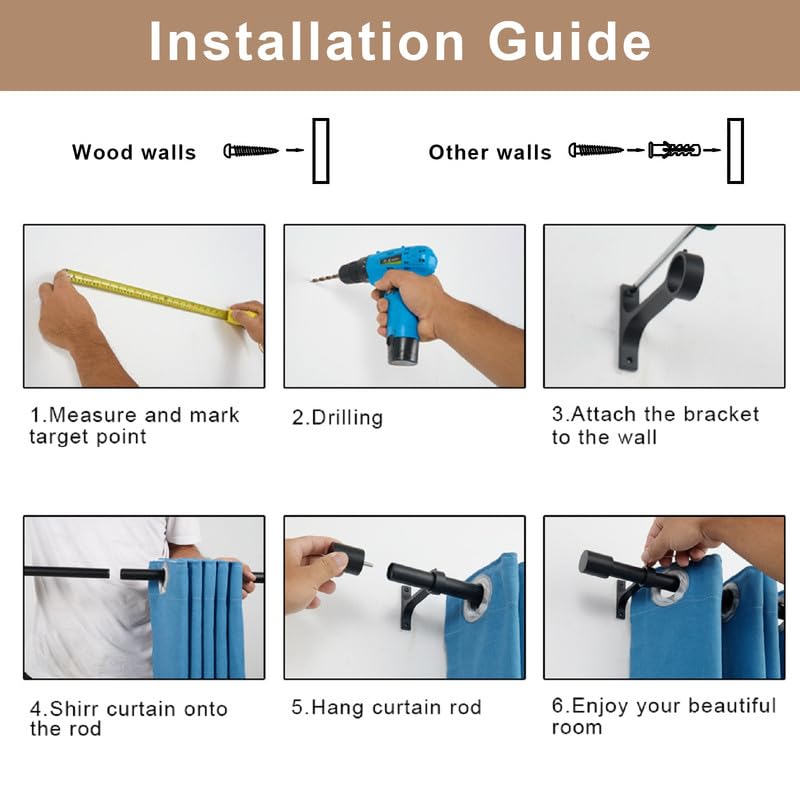 Installation Guide

Wood walls

Other walls

1.Measure and mark target point

2.Drilling

3.Attach the bracket to the wall

4.Shirr curtain onto the rod

5.Hang curtain rod

6.Enjoy your beautiful room