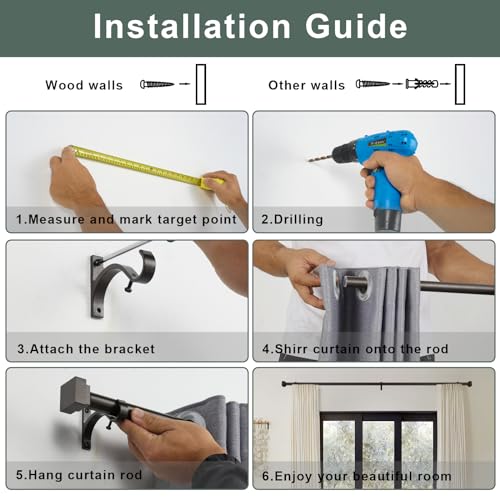 Installation Guide

Wood walls

Other walls

1.Measure and mark target point

2.Drilling

3.Attach the bracket

4.Shirr curtain onto the rod

5.Hang curtain rod

6.Enjoy your beautiful room