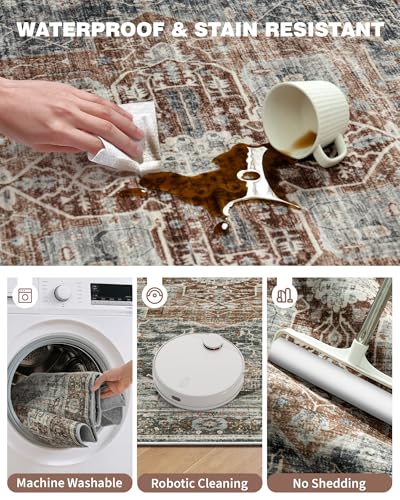 WATERPROOF & STAIN RESISTANT

Machine Washable

Robotic Cleaning

No Shedding