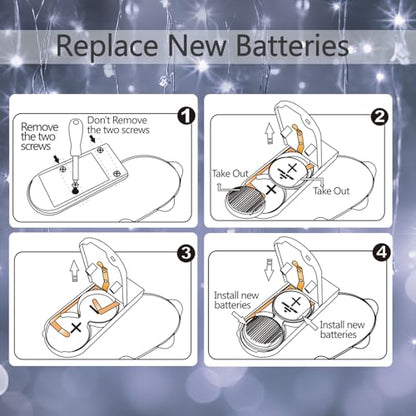 Replace New Batteries

1

Remove the two screws

Don't Remove the two screws

2

Take Out

Take Out

3

4

Install new batteries

Install new batteries