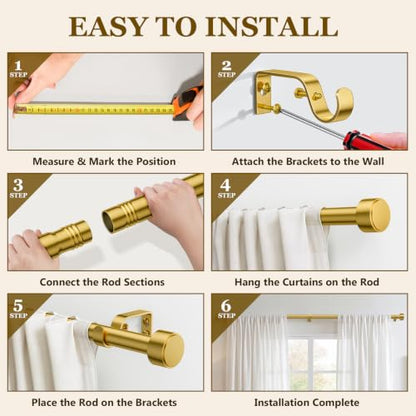 EASY TO INSTALL

1
STEP

Measure & Mark the Position

2
STEP

Attach the Brackets to the Wall

3
STEP

Connect the Rod Sections

4
STEP

Hang the Curtains on the Rod

5
STEP

Place the Rod on the Brackets

6
STEP

Installation Complete