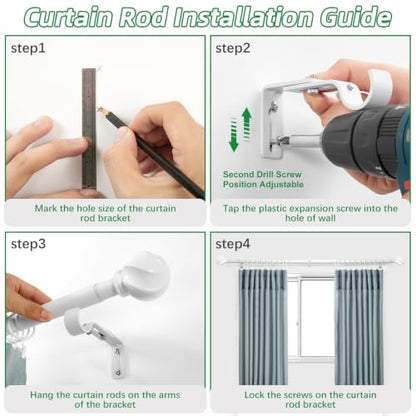 Curtain Rod Installation Guide

step1

Mark the hole size of the curtain rod bracket

step2

Second Drill Screw Position Adjustable

Tap the plastic expansion screw into the hole of wall

step3

Hang the curtain rods on the arms of the bracket

step4

Lock the screws on the curtain rod bracket