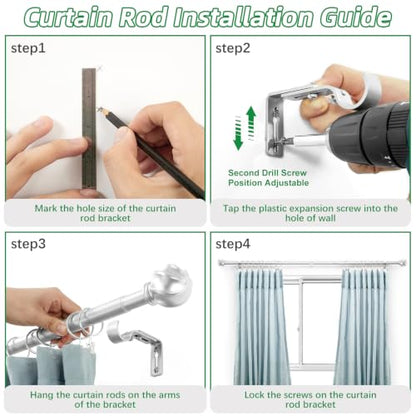 Curtain Rod Installation Guide

step1

Mark the hole size of the curtain rod bracket

step2

Second Drill Screw Position Adjustable

Tap the plastic expansion screw into the hole of wall

step3

Hang the curtain rods on the arms of the bracket

step4

Lock the screws on the curtain rod bracket