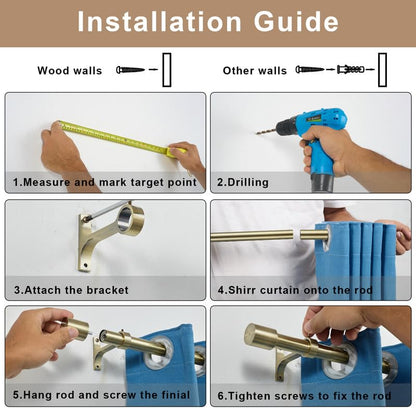 Installation Guide

Wood walls

Other walls

1.Measure and mark target point

2.Drilling

3.Attach the bracket

4.Shirr curtain onto the rod

5.Hang rod and screw the finial

6.Tighten screws to fix the rod